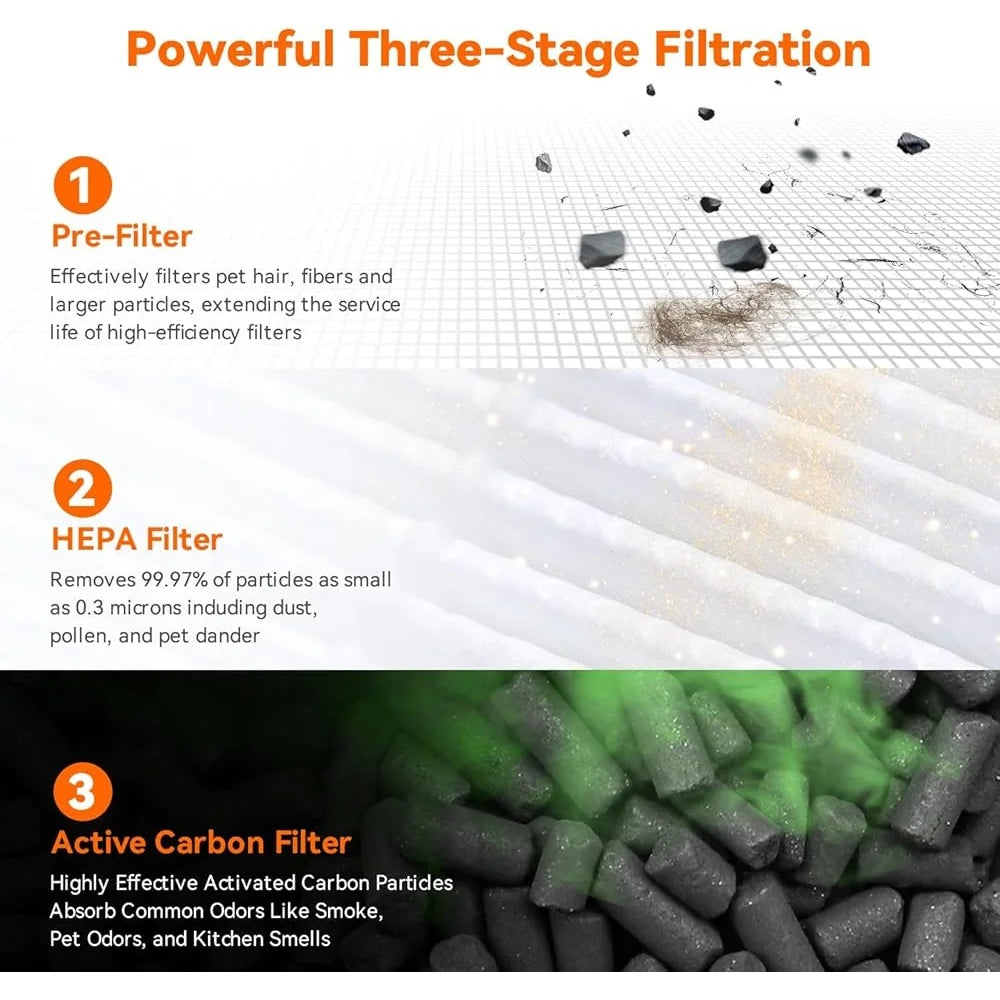 Powerful Three-Stage Filtration

1

Pre-Filter

Effectively filters pet hair, fibers and larger particles, extending the service life of high-efficiency filters

2

HEPA Filter

Removes 99.97% of particles as small as 0.3 microns induding dust, pollen, and pet dander

3

Active Carbon Filter

Highly Effective Activated Carbon Particles Absorb Common Odors Like Smoke, Pet Odors, and Kitchen Smells