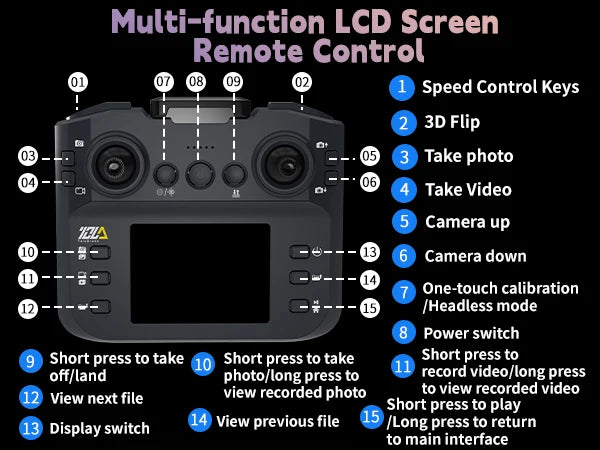 Multi-function LCD Screen Remote Control

01
07
08
09
02
03
04
05
06
10
11
12
13
14
15

1 Speed Control Keys
2 3D Flip
3 Take photo
4 Take Video
5 Camera up
6 Camera down
7 One-touch calibration /Headless mode
8 Power switch

9 Short press to take off/land
10 Short press to take photo/long press to view recorded photo
11 Short press to record video/long press to view recorded video
12 View next file
13 Display switch
14 View previous file
15 Short press to play /Long press to return to main interface