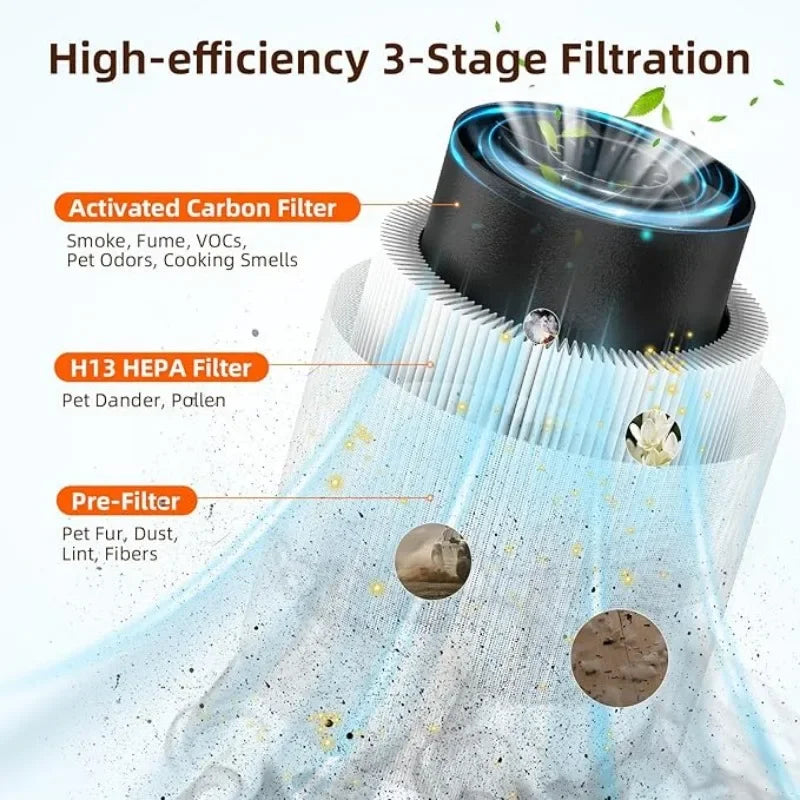 High-efficiency 3-Stage Filtration

Activated Carbon Filter

Smoke, Fume, VOCs, Pet Odors, Cooking Smells

H13 HEPA Filter

Pet Dander, Pollen

Pre-Filter

Pet Fur, Dust, Lint, Fibers